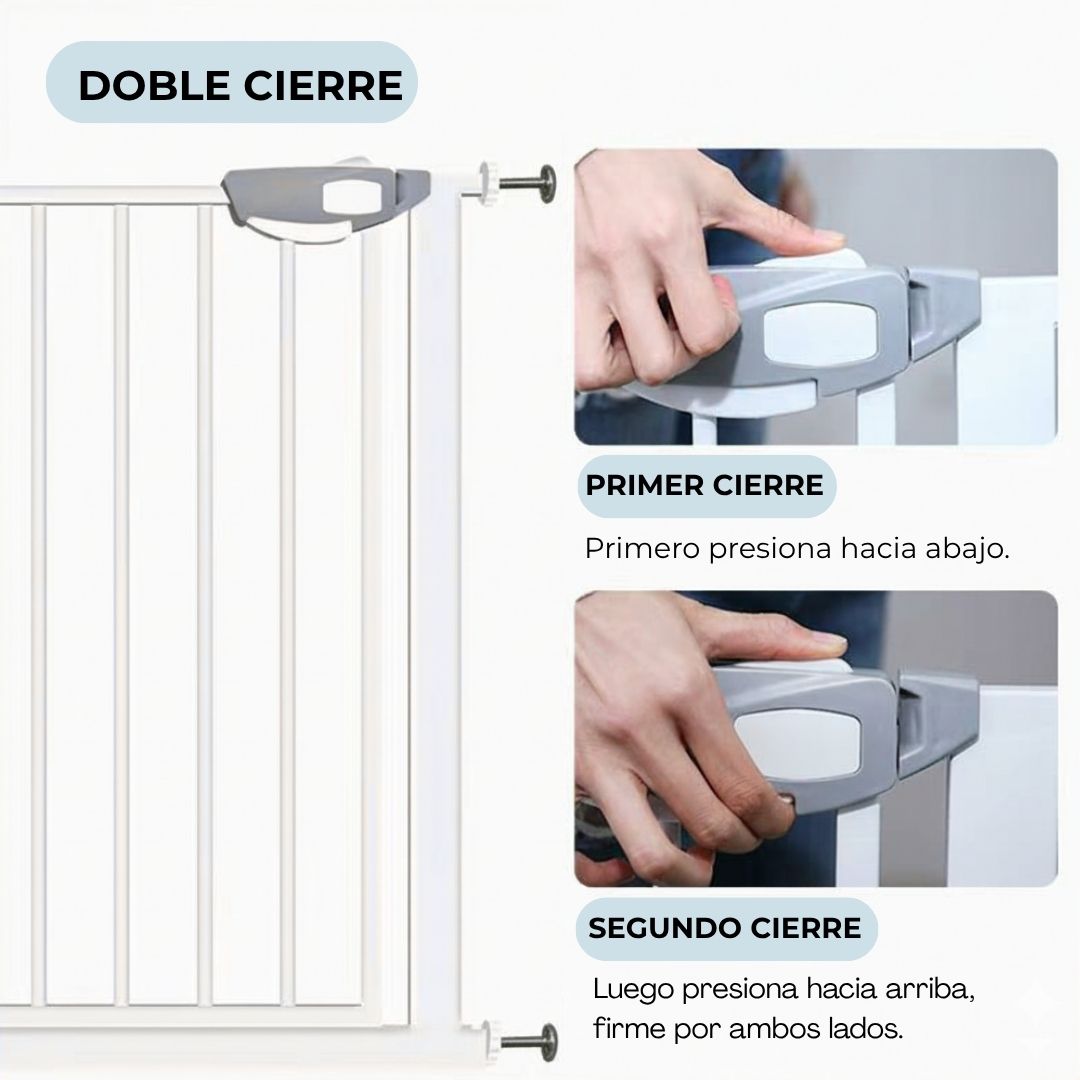 DOBLE CIERRE

PRIMER CIERRE

Primero presiona hacia abajo.

SEGUNDO CIERRE

Luego presiona hacia arriba, firme por ambos lados.