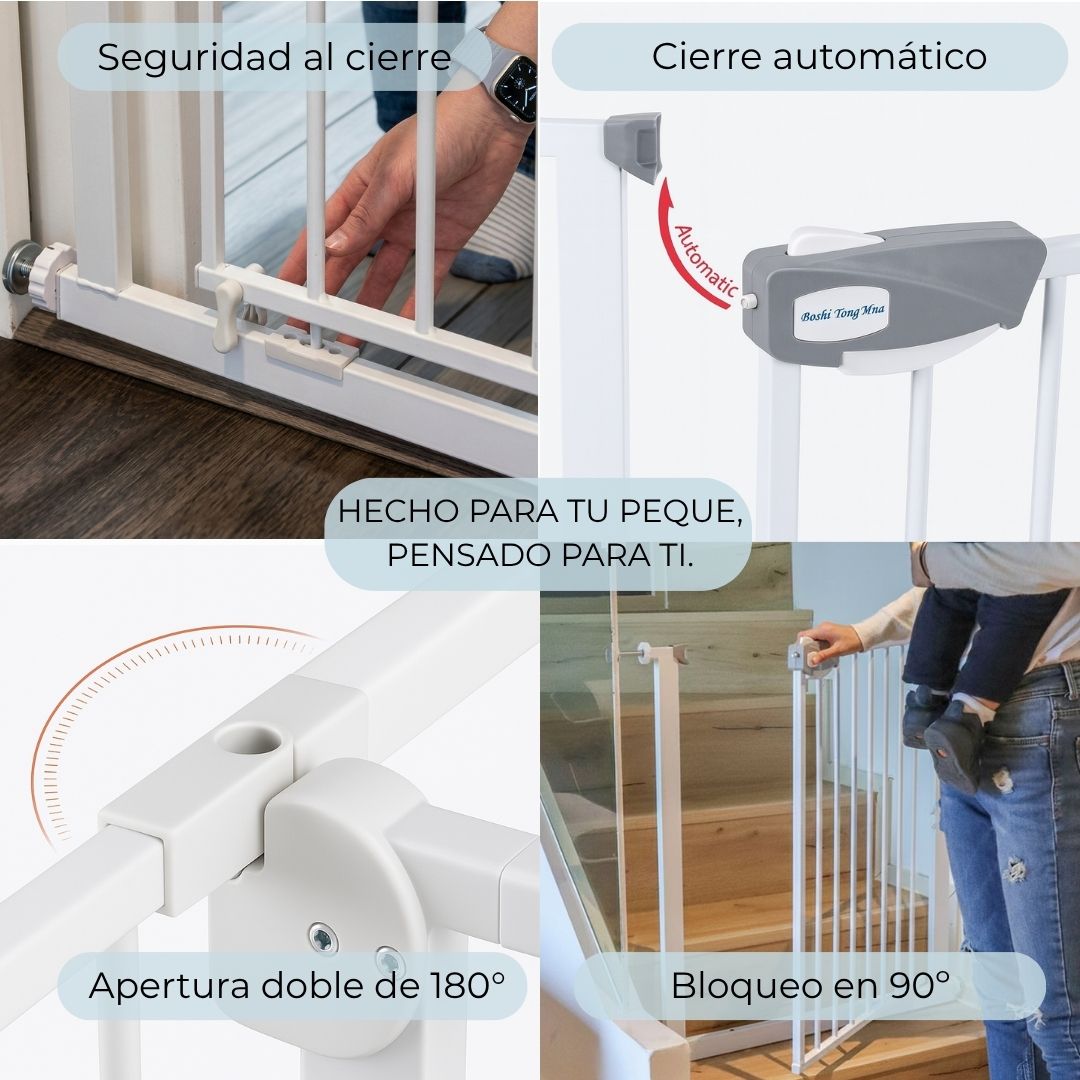 Seguridad al cierre

Cierre automático

Automatic

Boshi Tong Mna

HECHO PARA TU PEQUE, PENSADO PARA TI.

Apertura doble de 180°

Bloqueo en 90°