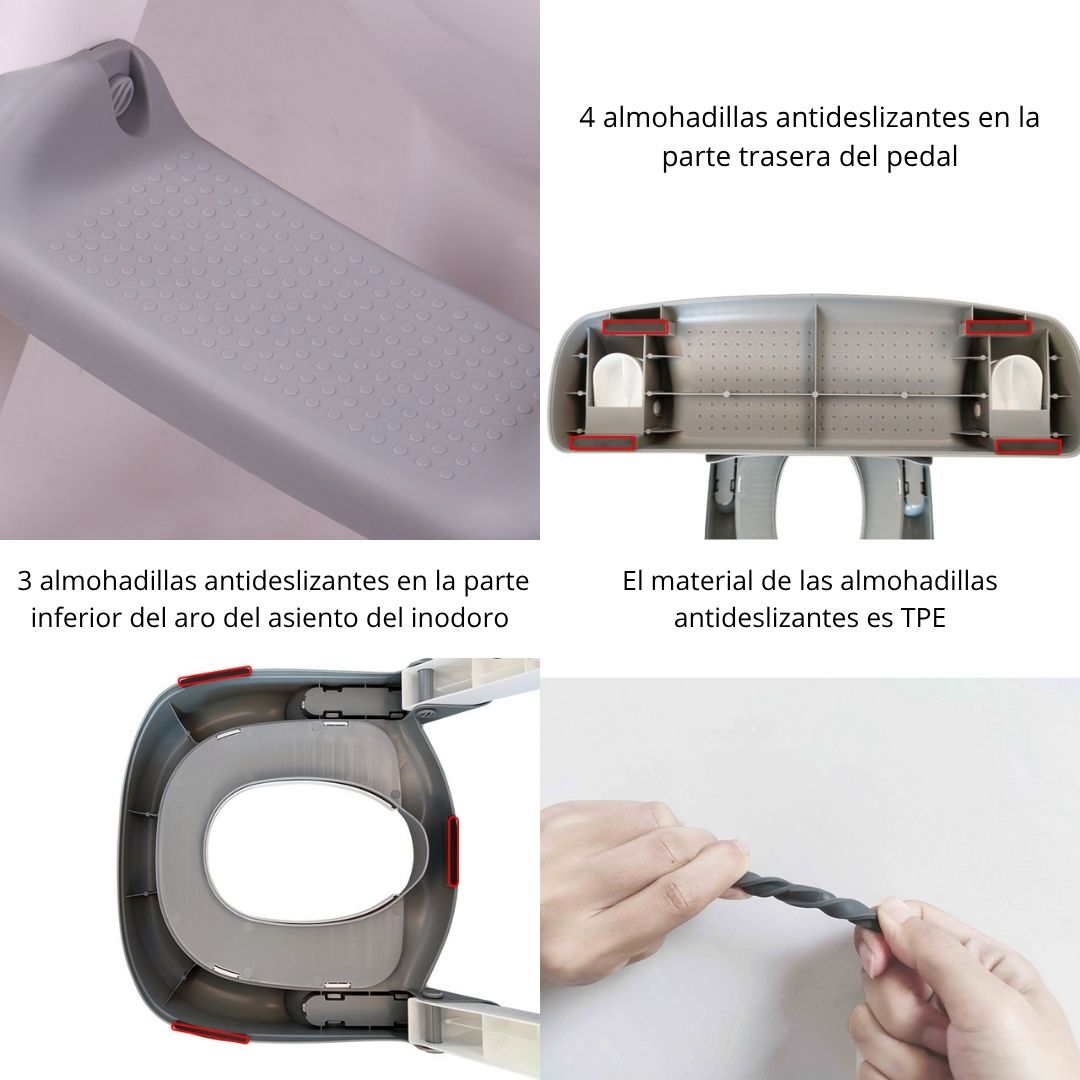 4 almohadillas antideslizantes en la parte trasera del pedal

3 almohadillas antideslizantes en la parte inferior del aro del asiento del inodoro

El material de las almohadillas antideslizantes es TPE