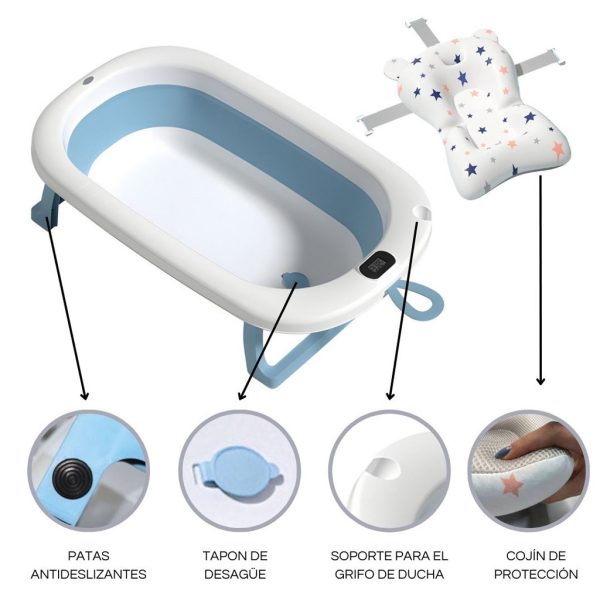 PATAS ANTIDESLIZANTES

TAPON DE DESAGÜE

SOPORTE PARA EL GRIFO DE DUCHA

COJÍN DE PROTECCIÓN