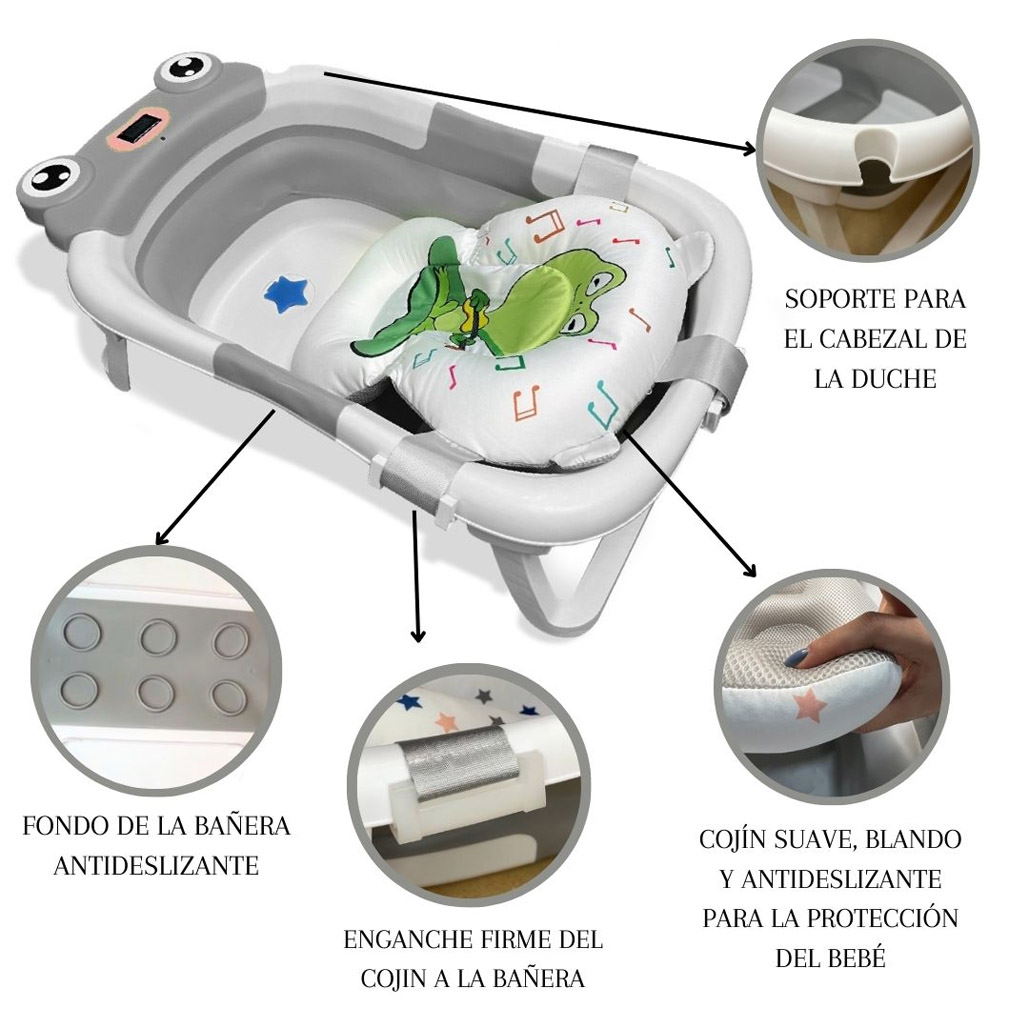 SOPORTE PARA EL CABEZAL DE LA DUCHE

FONDO DE LA BAÑERA ANTIDESLIZANTE

ENGANCHE FIRME DEL COJIN A LA BAÑERA

COJÍN SUAVE, BLANDO Y ANTIDESLIZANTE PARA LA PROTECCIÓN DEL BEBÉ