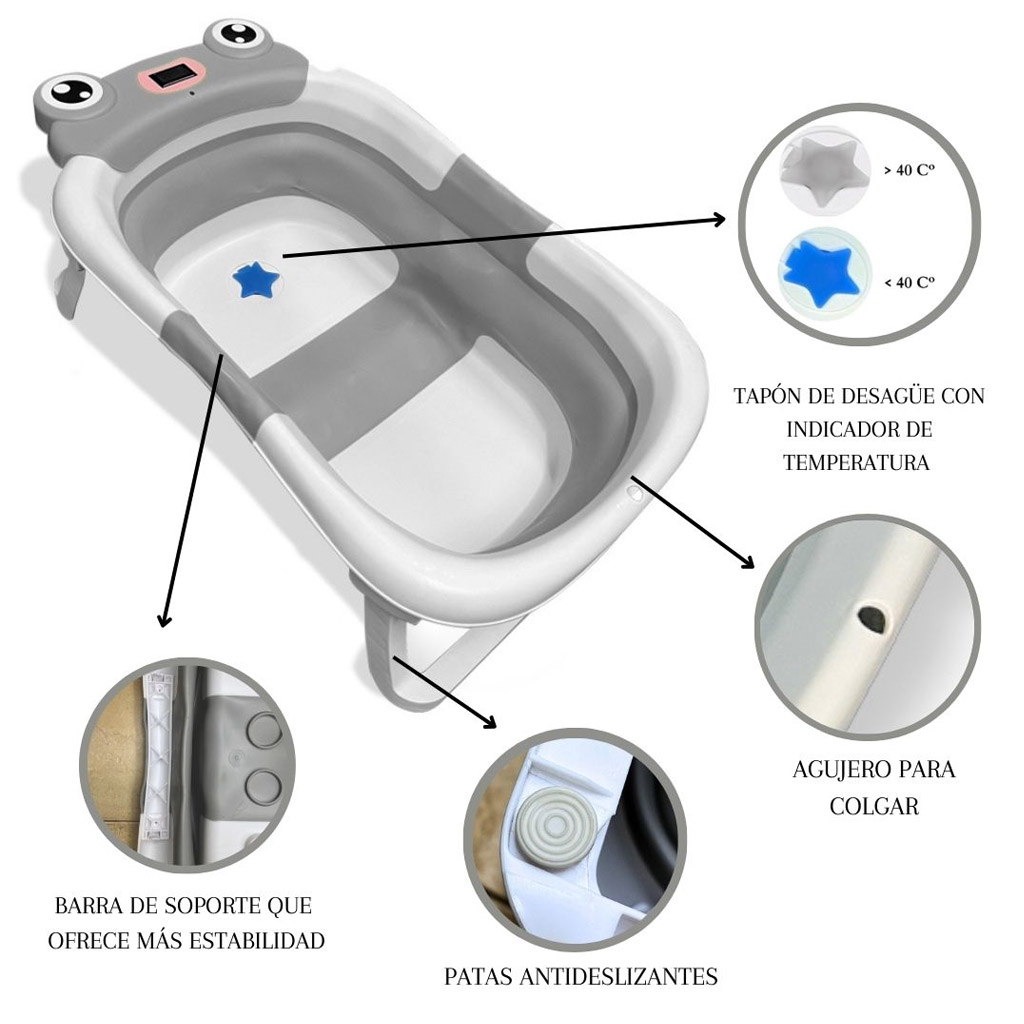 > 40 Cº

< 40 Cº

TAPÓN DE DESAGÜE CON INDICADOR DE TEMPERATURA

AGUJERO PARA COLGAR

BARRA DE SOPORTE QUE OFRECE MÁS ESTABILIDAD

PATAS ANTIDESLIZANTES