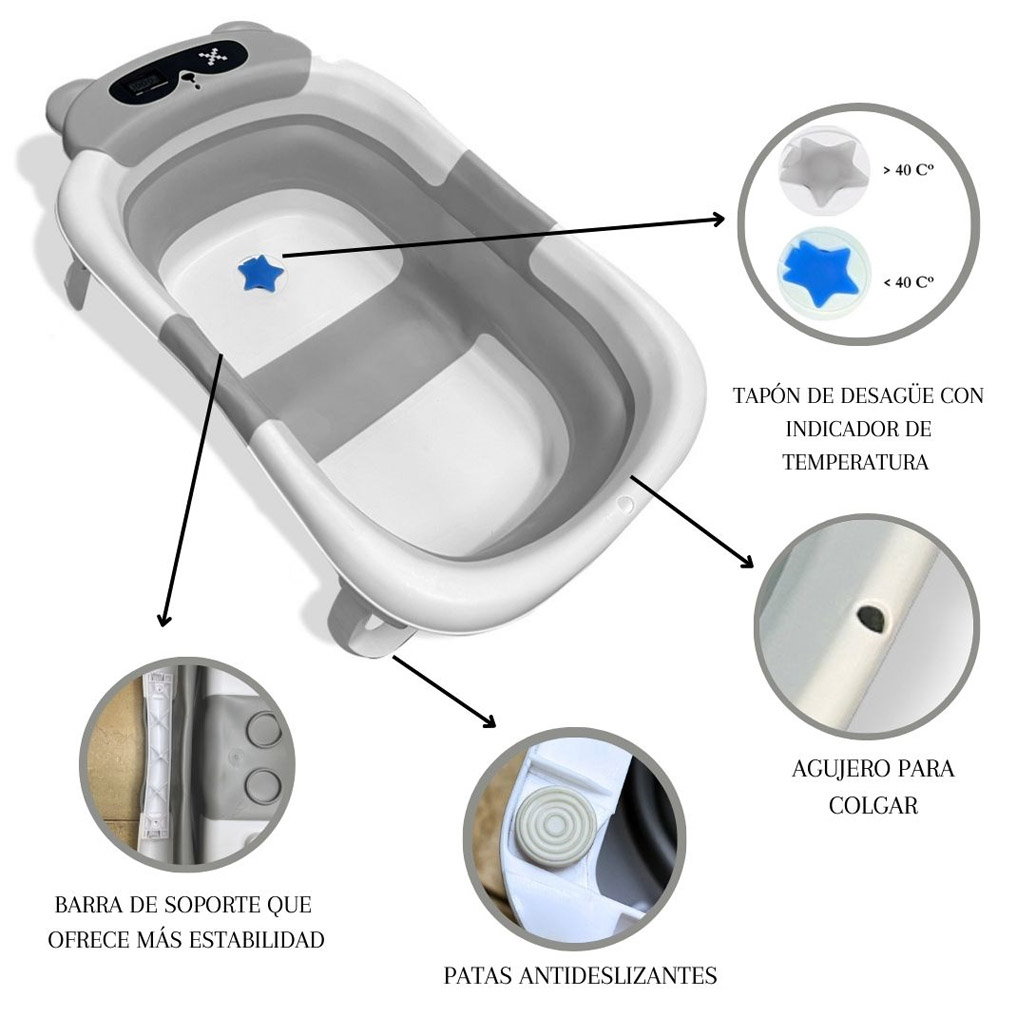 > 40 Cº

< 40 Cº

TAPÓN DE DESAGÜE CON INDICADOR DE TEMPERATURA

AGUJERO PARA COLGAR

BARRA DE SOPORTE QUE OFRECE MÁS ESTABILIDAD

PATAS ANTIDESLIZANTES