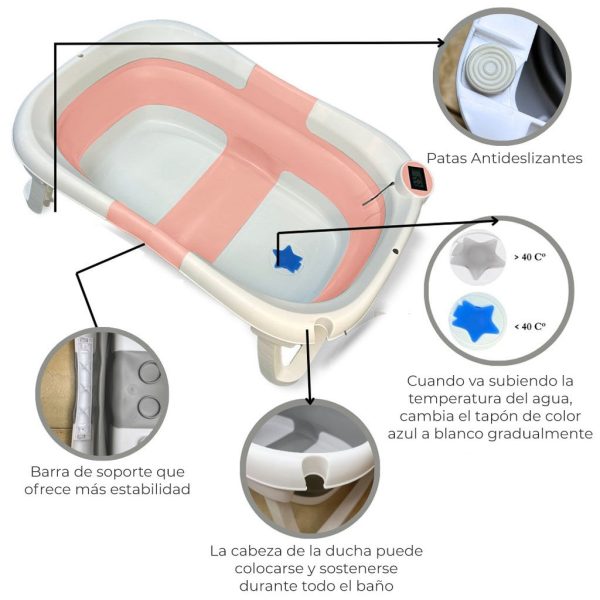 Patas Antideslizantes

> 40 Cº

< 40 Cº

Cuando va subiendo la temperatura del agua, cambia el tapón de color azul a blanco gradualmente

Barra de soporte que ofrece más estabilidad

La cabeza de la ducha puede colocarse y sostenerse durante todo el baño